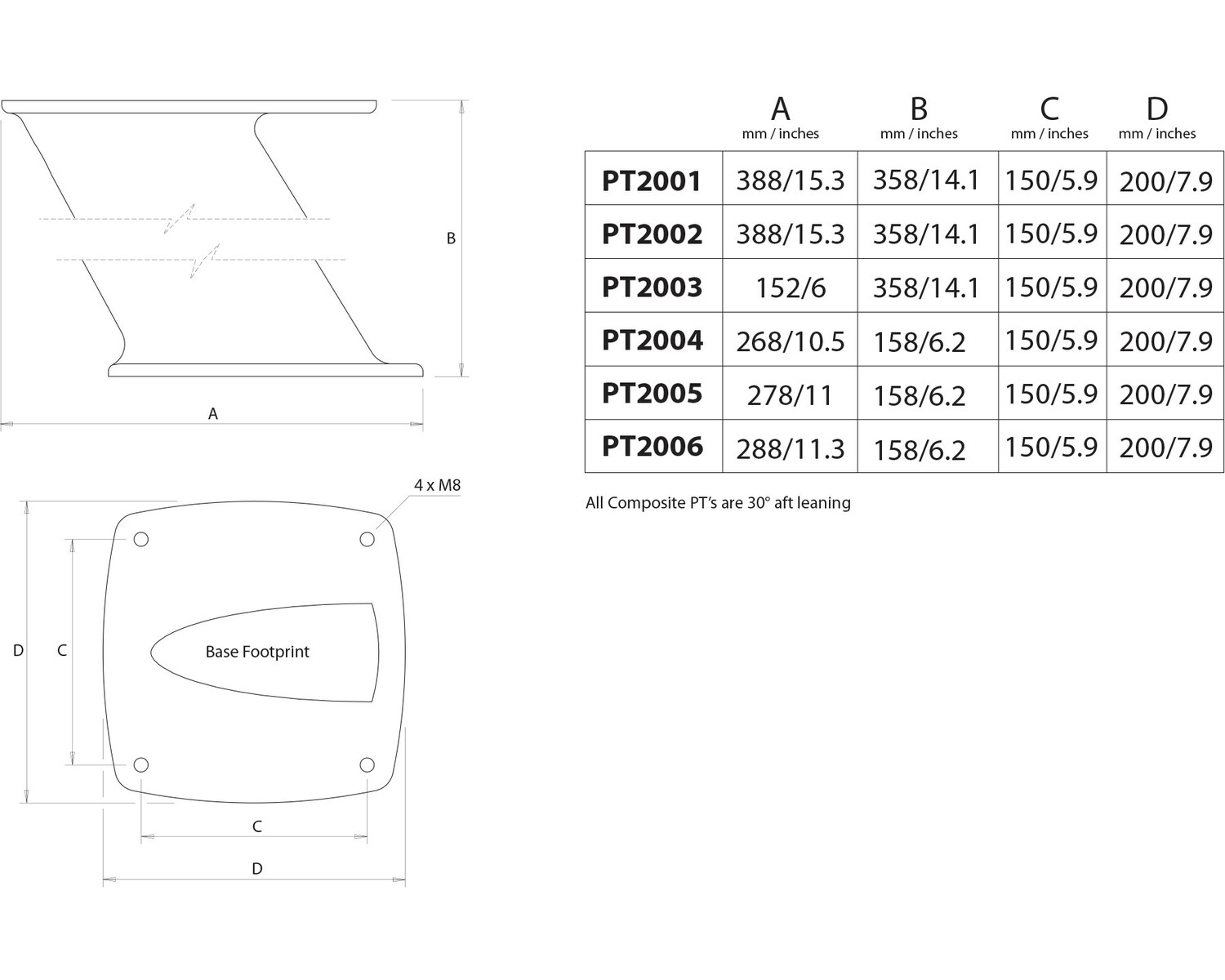 B

A

4 x M8

D C

Base Footprint

C

D

| | A mm / inches | B mm / inches | C mm / inches | D mm / inches |
|---|---|---|---|---|
| PT2001 | 388/15.3 | 358/14.1 | 150/5.9 | 200/7.9 |
| PT2002 | 388/15.3 | 358/14.1 | 150/5.9 | 200/7.9 |
| PT2003 | 152/6 | 358/14.1 | 150/5.9 | 200/7.9 |
| PT2004 | 268/10.5 | 158/6.2 | 150/5.9 | 200/7.9 |
| PT2005 | 278/11 | 158/6.2 | 150/5.9 | 200/7.9 |
| PT2006 | 288/11.3 | 158/6.2 | 150/5.9 | 200/7.9 |

All Composite PT's are 30° aft leaning