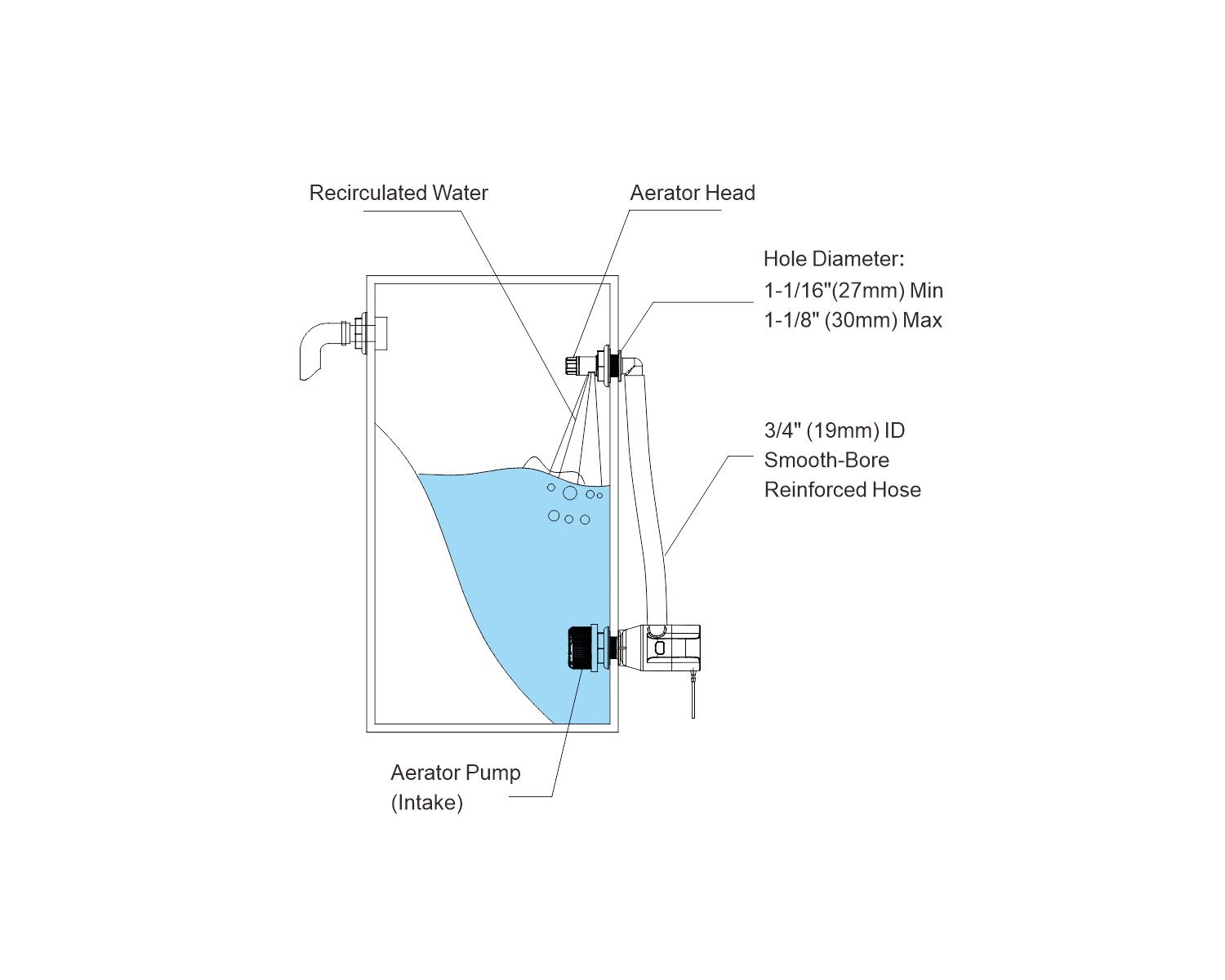 Recirculated Water

Aerator Head

Hole Diameter:
1-1/16"(27mm) Min
1-1/8" (30mm) Max

3/4" (19mm) ID
Smooth-Bore
Reinforced Hose

Aerator Pump
(Intake)