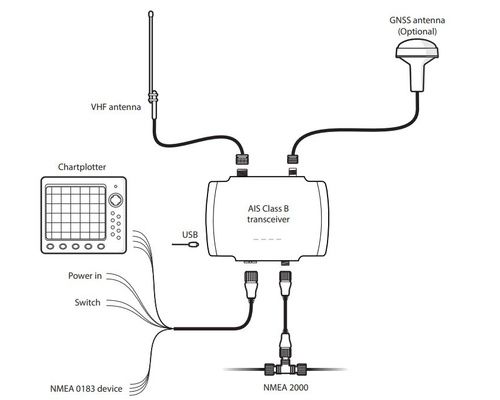 GNSS antenna
(Optional)

VHF antenna

Chartplotter

AIS Class B
transceiver

USB

Power in

Switch

NMEA 0183 device

NMEA 2000