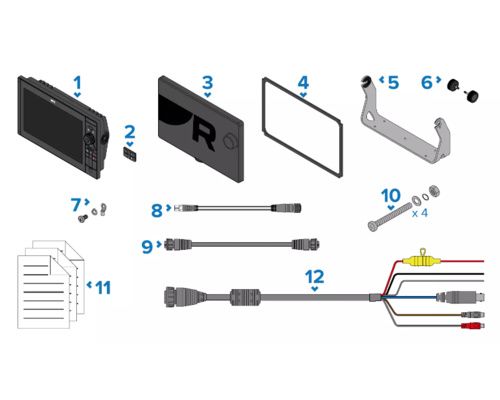 1
2
3
R
4
5
6
7
8
9
10
x 4
11
12