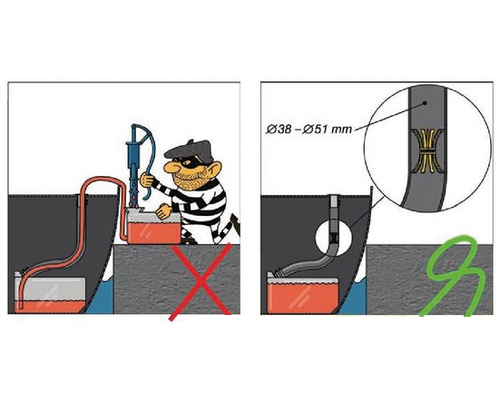 Ø38 – Ø51 mm