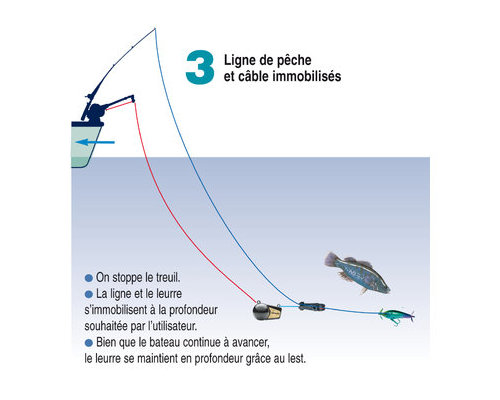 3 Ligne de pêche et câble immobilisés

● On stoppe le treuil.
● La ligne et le leurre s'immobilisent à la profondeur souhaitée par l'utilisateur.
● Bien que le bateau continue à avancer, le leurre se maintient en profondeur grâce au lest.