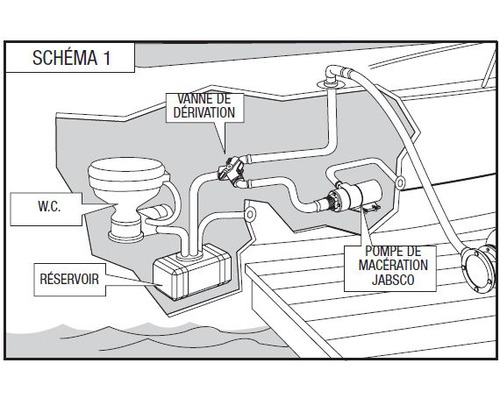 SCHÉMA 1

VANNE DE DÉRIVATION

W.C.

RÉSERVOIR

POMPE DE MACÉRATION JABSCO