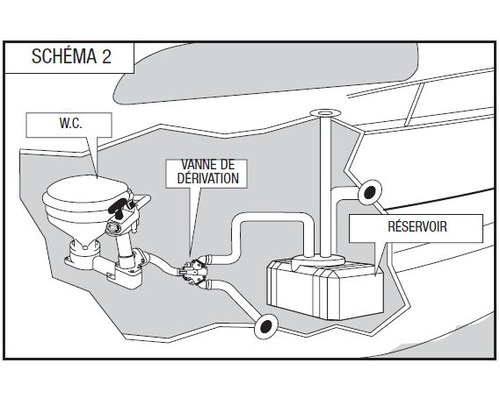 SCHÉMA 2

W.C.

VANNE DE DÉRIVATION

RÉSERVOIR