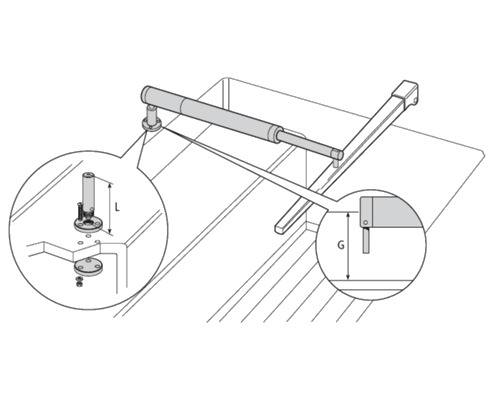 L

G