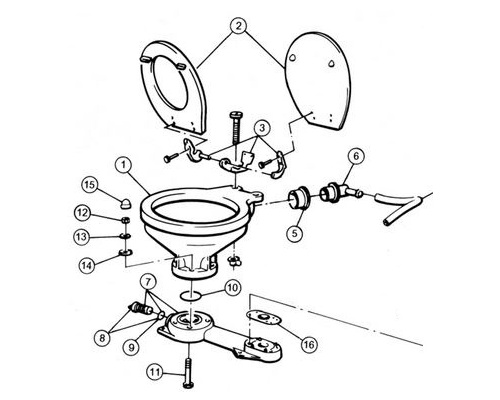 2
3
1
6
15
12
5
13
14
7
10
8
9
16
11