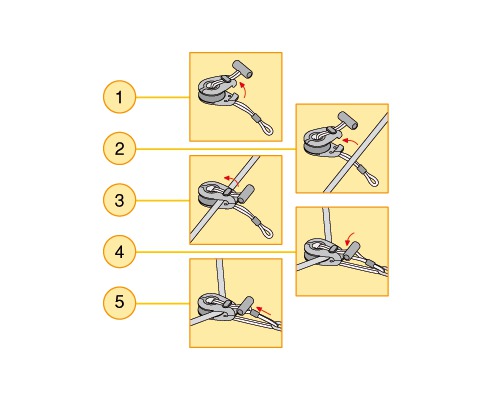 1
2
3
4
5