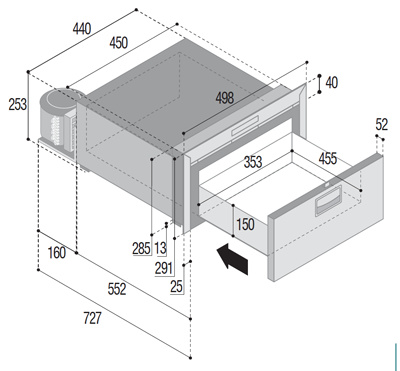 440
450
253
498
40
52
353
455
150
285
13
291
25
160
552
727