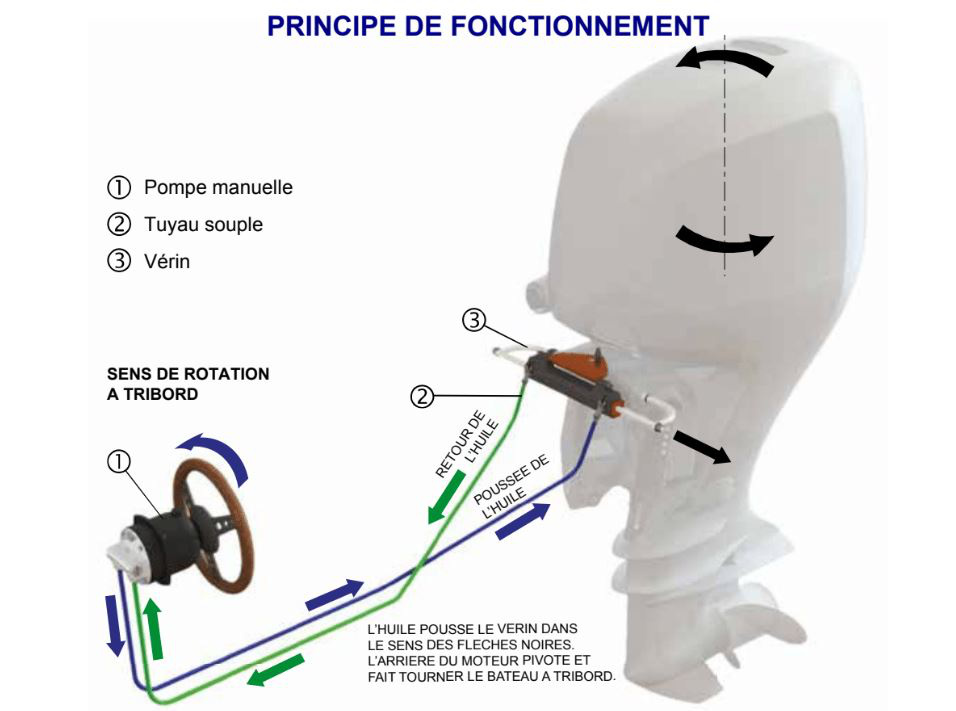 PRINCIPE DE FONCTIONNEMENT

① Pompe manuelle
② Tuyau souple
③ Vérin

SENS DE ROTATION A TRIBORD

③

②

①

RETOUR DE L'HUILE

POUSSEE DE L'HUILE

L'HUILE POUSSE LE VERIN DANS LE SENS DES FLECHES NOIRES. L'ARRIERE DU MOTEUR PIVOTE ET FAIT TOURNER LE BATEAU A TRIBORD.